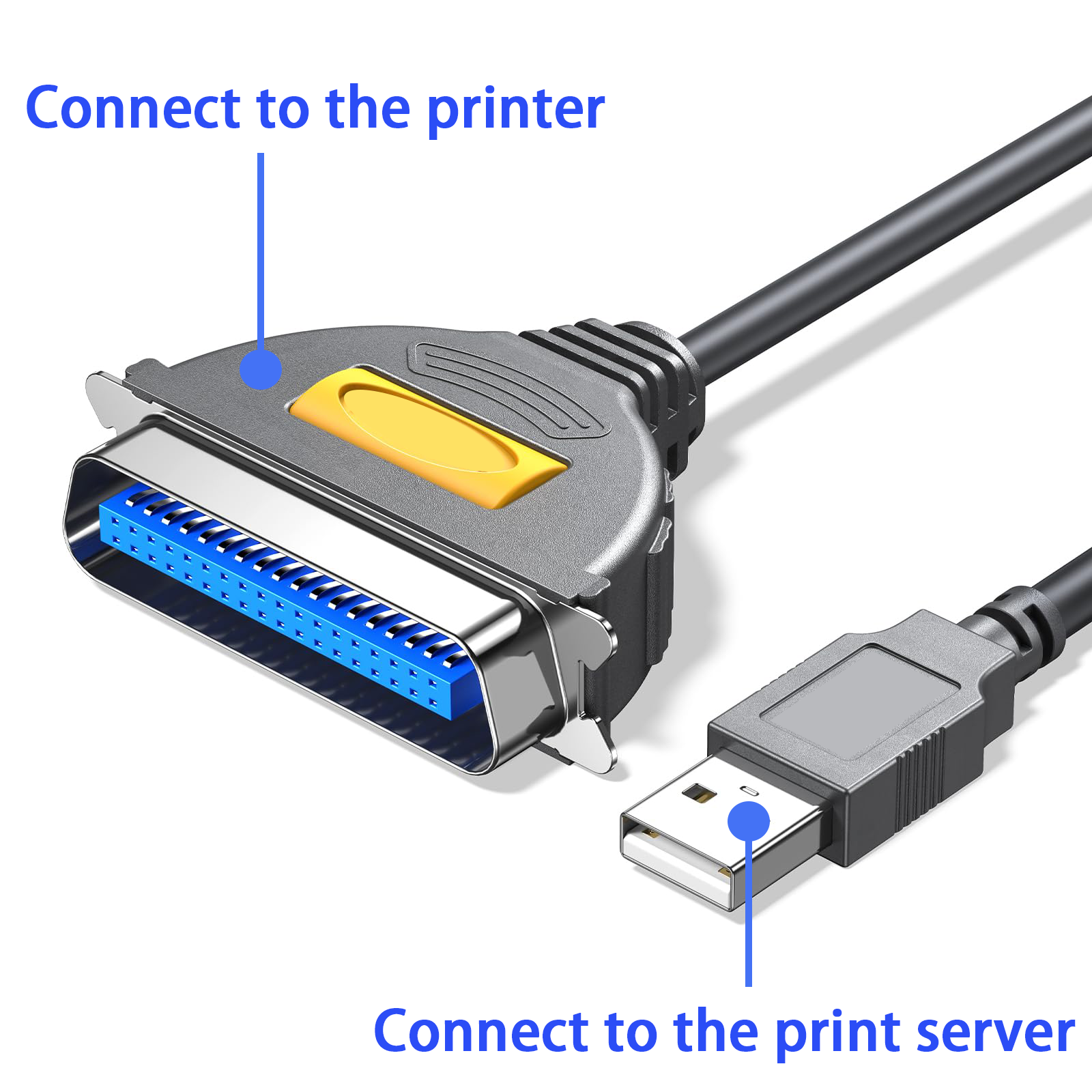 Connect to the printer

Connect to the print server